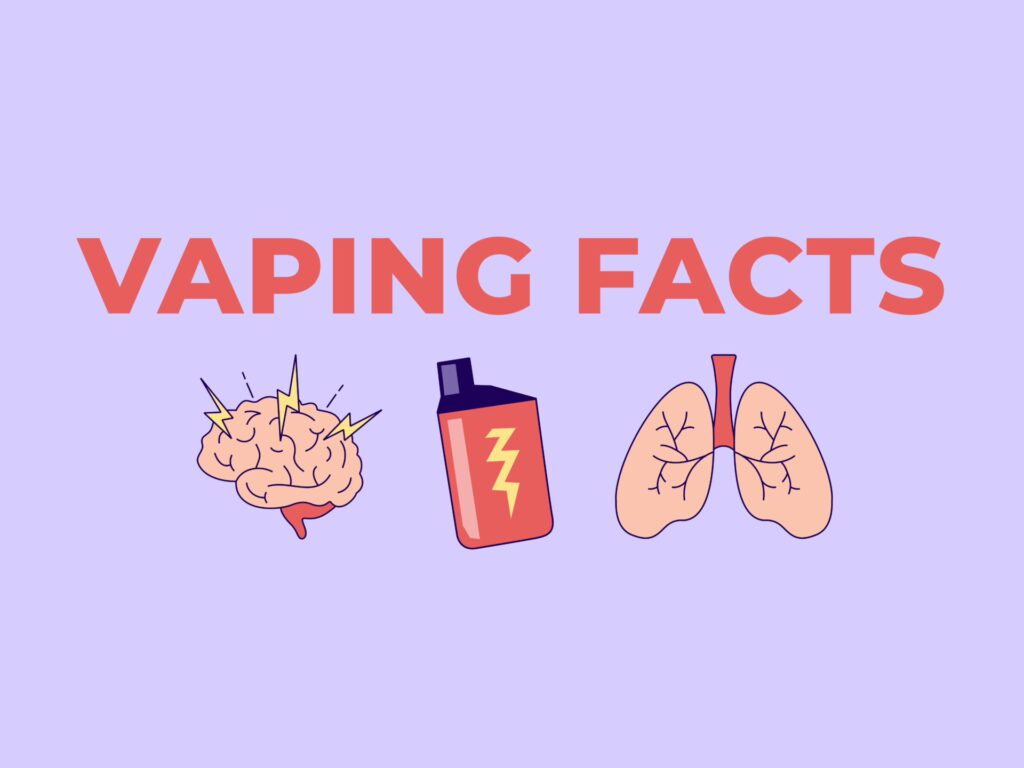 VAPING FACTS